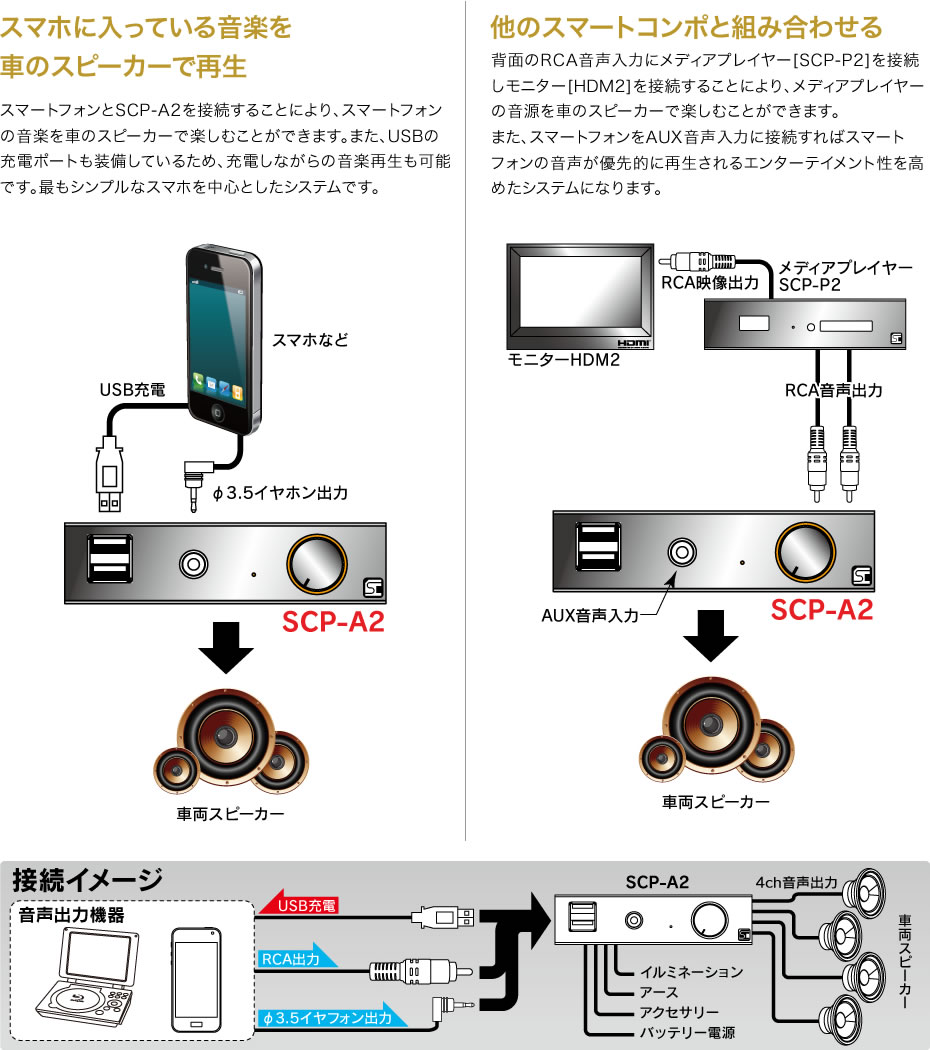 スマホに入っている音楽を
車のスピーカーで再生

スマートフォンとSCP-A2を接続することにより、スマートフォンの音楽を車のスピーカーで楽しむことができます。また、USBの充電ポートも装備しているため、充電しながらの音楽再生も可能です。最もシンプルなスマホを中心としたシステムです。

スマホなど

USB充電

ϕ3.5イヤホン出力

SCP-A2

車両スピーカー

他のスマートコンポと組み合わせる

背面のRCA音声入力にメディアプレイヤー[SCP-P2]を接続しモニター[HDM2]を接続することにより、メディアプレイヤーの音源を車のスピーカーで楽しむことができます。
また、スマートフォンをAUX音声入力に接続すればスマートフォンの音声が優先的に再生されるエンターテイメント性を高めたシステムになります。

RCA映像出力

メディアプレイヤー
SCP-P2

HDMI

モニターHDM2

RCA音声出力

AUX音声入力

SCP-A2

車両スピーカー

接続イメージ

音声出力機器

USB充電

RCA出力

ϕ3.5イヤフォン出力

SCP-A2

4ch音声出力

車両スピーカー

イルミネーション
アース
アクセサリー
バッテリー電源